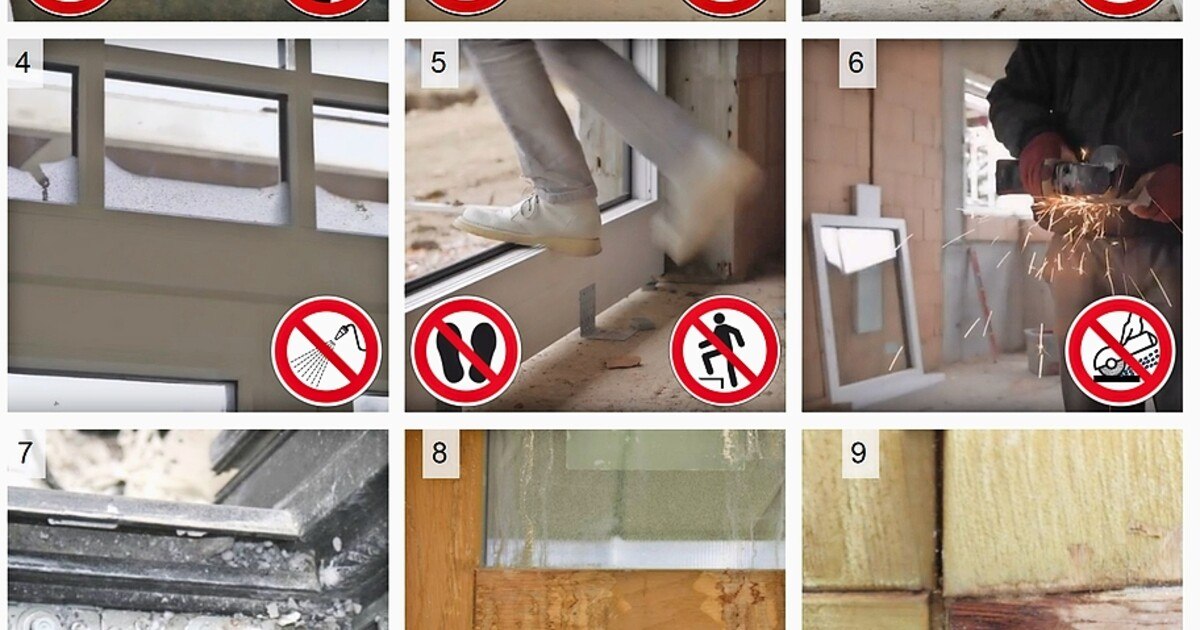 4

5

6

7

8

9