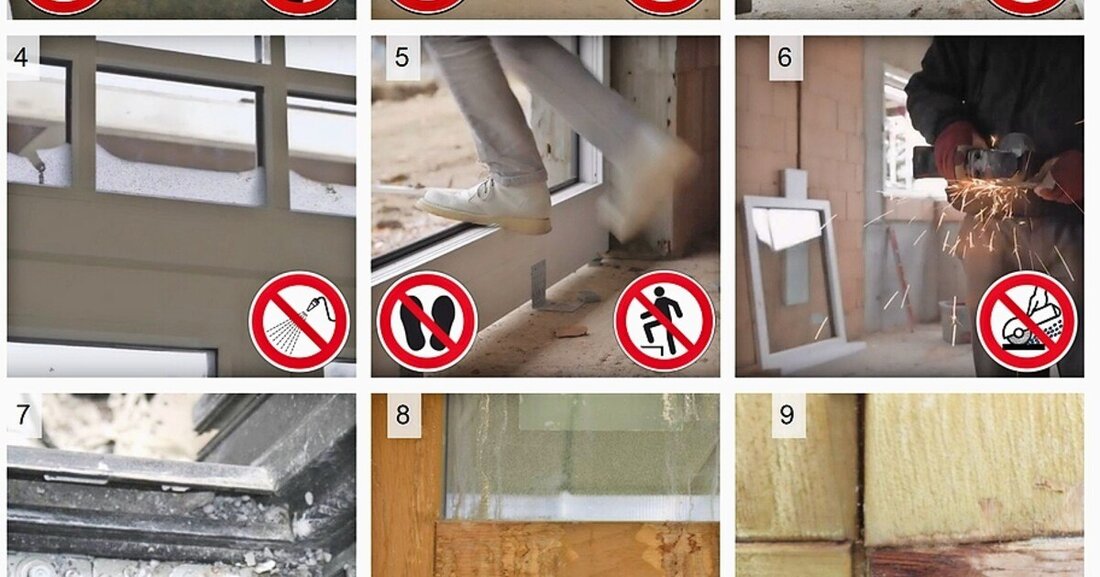 4

5

6

7

8

9